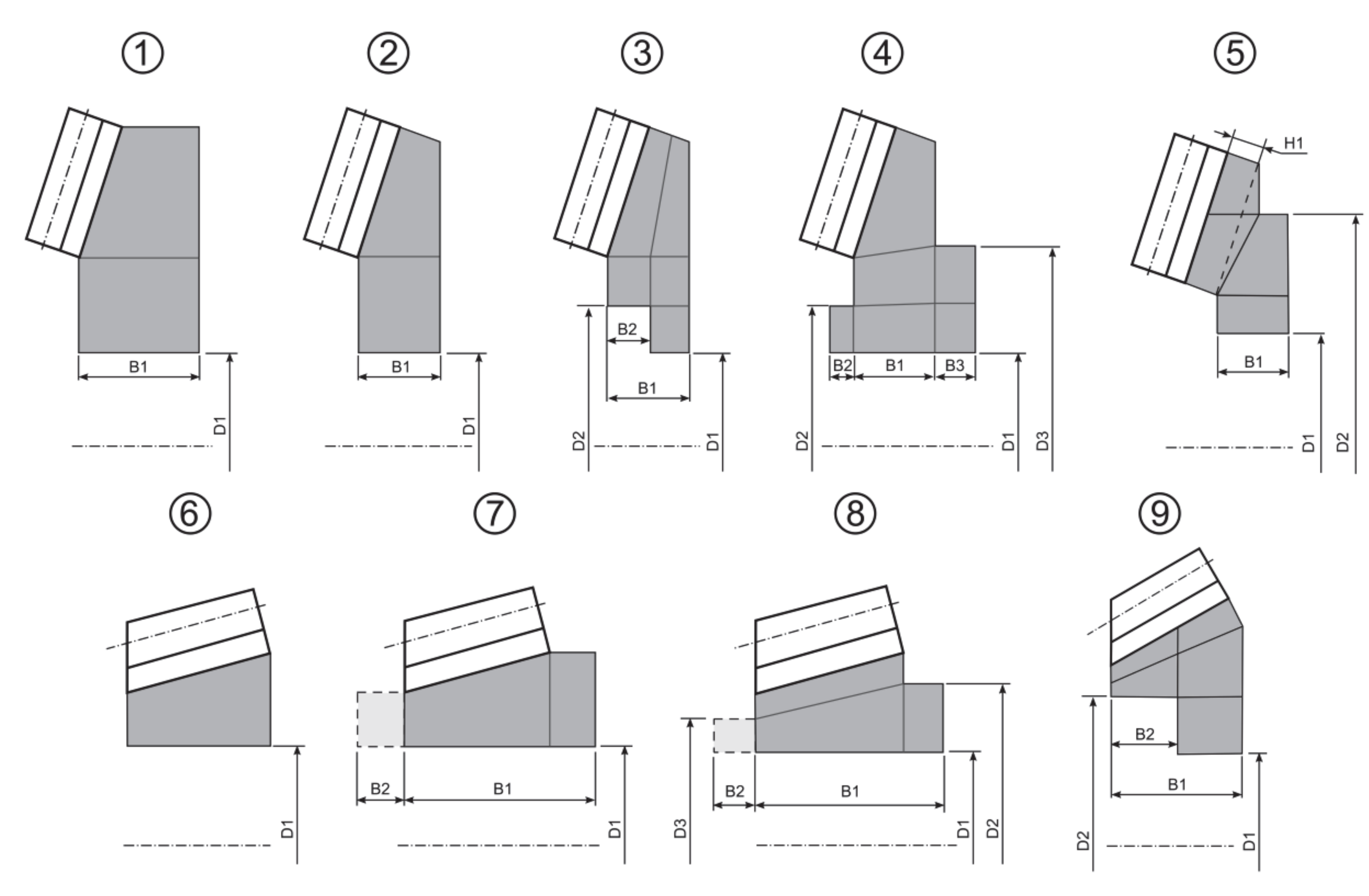 ①
B1
D1

②
B1
D1

③
B2
B1
D2
D1

④
B2
B1
B3
D2
D1
D3

⑤
H1
B1
D1
D2

⑥
D1

⑦
B2
B1
D1

⑧
B2
B1
D3
D1
D2

⑨
B2
B1
D2
D1